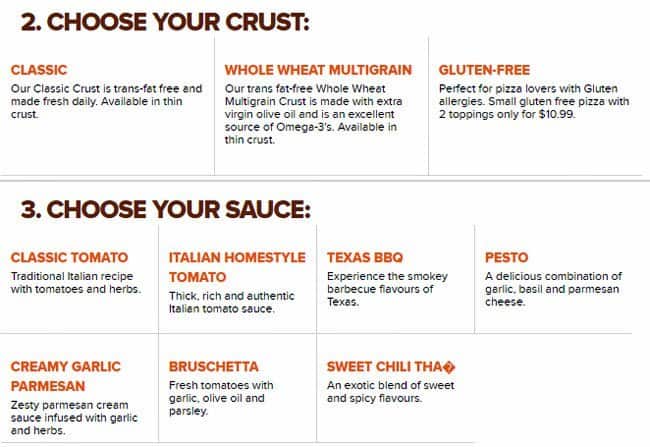 2. CHOOSE YOUR CRUST:

CLASSIC
Our Classic Crust is trans-fat free and made fresh daily. Available in thin crust.

WHOLE WHEAT MULTIGRAIN
Our trans fat-free Whole Wheat Multigrain Crust is made with extra virgin olive oil and is an excellent source of Omega-3's. Available in thin crust.

GLUTEN-FREE
Perfect for pizza lovers with Gluten allergies. Small gluten free pizza with 2 toppings only for $10.99.

3. CHOOSE YOUR SAUCE:

CLASSIC TOMATO
Traditional Italian recipe with tomatoes and herbs.

ITALIAN HOMESTYLE TOMATO
Thick, rich and authentic Italian tomato sauce.

TEXAS BBQ
Experience the smokey barbecue flavours of Texas.

PESTO
A delicious combination of garlic, basil and parmesan cheese.

CREAMY GARLIC PARMESAN
Zesty parmesan cream sauce infused with garlic and herbs.

BRUSCHETTA
Fresh tomatoes with garlic, olive oil and parsley.

SWEET CHILI THA�
An exotic blend of sweet and spicy flavours.