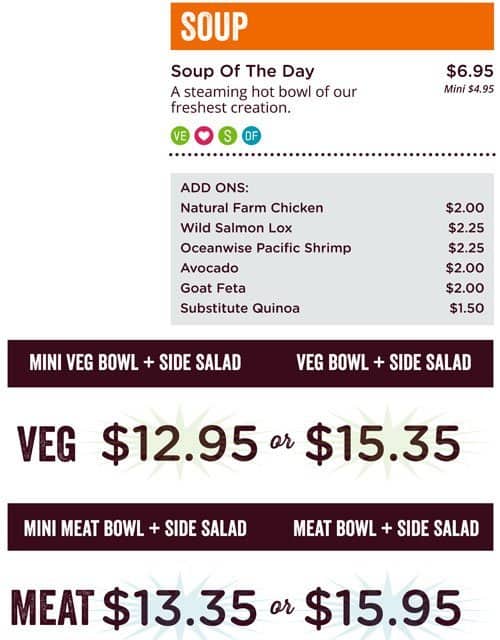 SOUP

Soup Of The Day
$6.95
Mini $4.95
A steaming hot bowl of our freshest creation.

VE S DF

ADD ONS:
Natural Farm Chicken $2.00
Wild Salmon Lox $2.25
Oceanwise Pacific Shrimp $2.25
Avocado $2.00
Goat Feta $2.00
Substitute Quinoa $1.50

MINI VEG BOWL + SIDE SALAD
VEG BOWL + SIDE SALAD

VEG $12.95 or $15.35

MINI MEAT BOWL + SIDE SALAD
MEAT BOWL + SIDE SALAD

MEAT $13.35 or $15.95